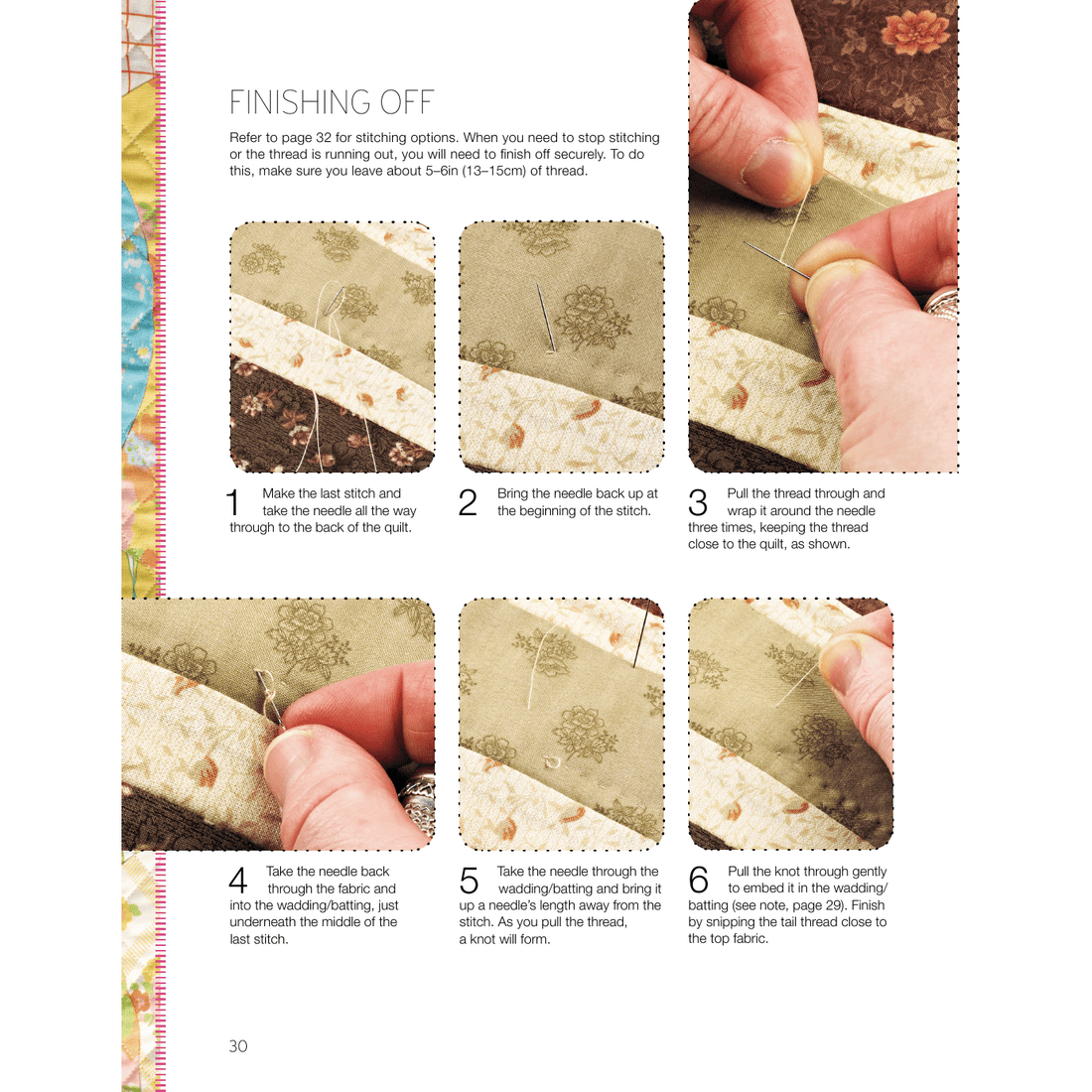 FINISHING OFF

Refer to page 32 for stitching options. When you need to stop stitching or the thread is running out, you will need to finish off securely. To do this, make sure you leave about 5–6in (13–15cm) of thread.

1 Make the last stitch and take the needle all the way through to the back of the quilt.

2 Bring the needle back up at the beginning of the stitch.

3 Pull the thread through and wrap it around the needle three times, keeping the thread close to the quilt, as shown.

4 Take the needle back through the fabric and into the wadding/batting, just underneath the middle of the last stitch.

5 Take the needle through the wadding/batting and bring it up a needle's length away from the stitch. As you pull the thread, a knot will form.

6 Pull the knot through gently to embed it in the wadding/batting (see note, page 29). Finish by snipping the tail thread close to the top fabric.

30