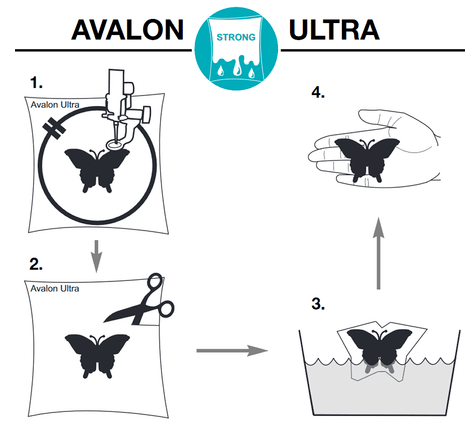 AVALON STRONG ULTRA

1.

Avalon Ultra

2.

Avalon Ultra

3.

4.