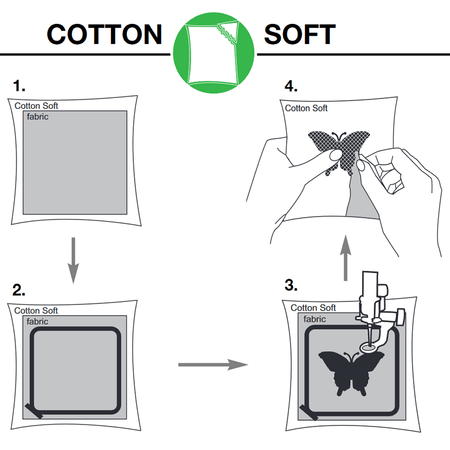 COTTON SOFT

1.
Cotton Soft
fabric

2.
Cotton Soft
fabric

3.
Cotton Soft
fabric

4.
Cotton Soft