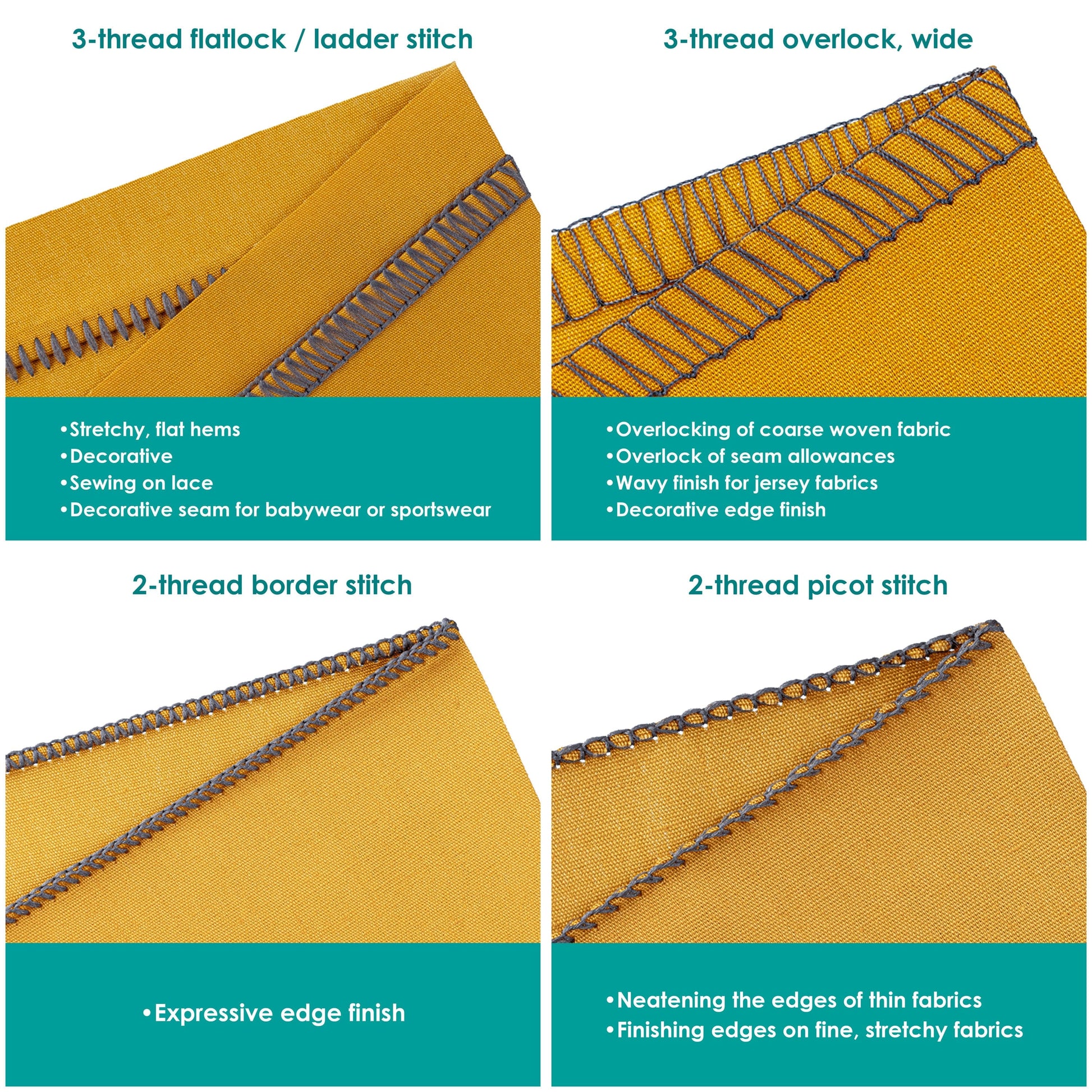 3-thread flatlock / ladder stitch

•Stretchy, flat hems
•Decorative
•Sewing on lace
•Decorative seam for babywear or sportswear

3-thread overlock, wide

•Overlocking of coarse woven fabric
•Overlock of seam allowances
•Wavy finish for jersey fabrics
•Decorative edge finish

2-thread border stitch

•Expressive edge finish

2-thread picot stitch

•Neatening the edges of thin fabrics
•Finishing edges on fine, stretchy fabrics