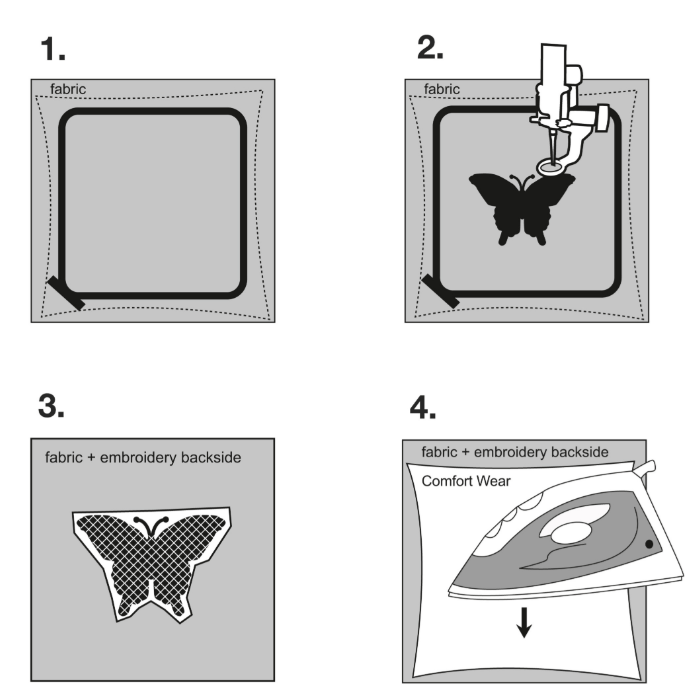 1.

fabric

2.

fabric

3.

fabric + embroidery backside

4.

fabric + embroidery backside

Comfort Wear